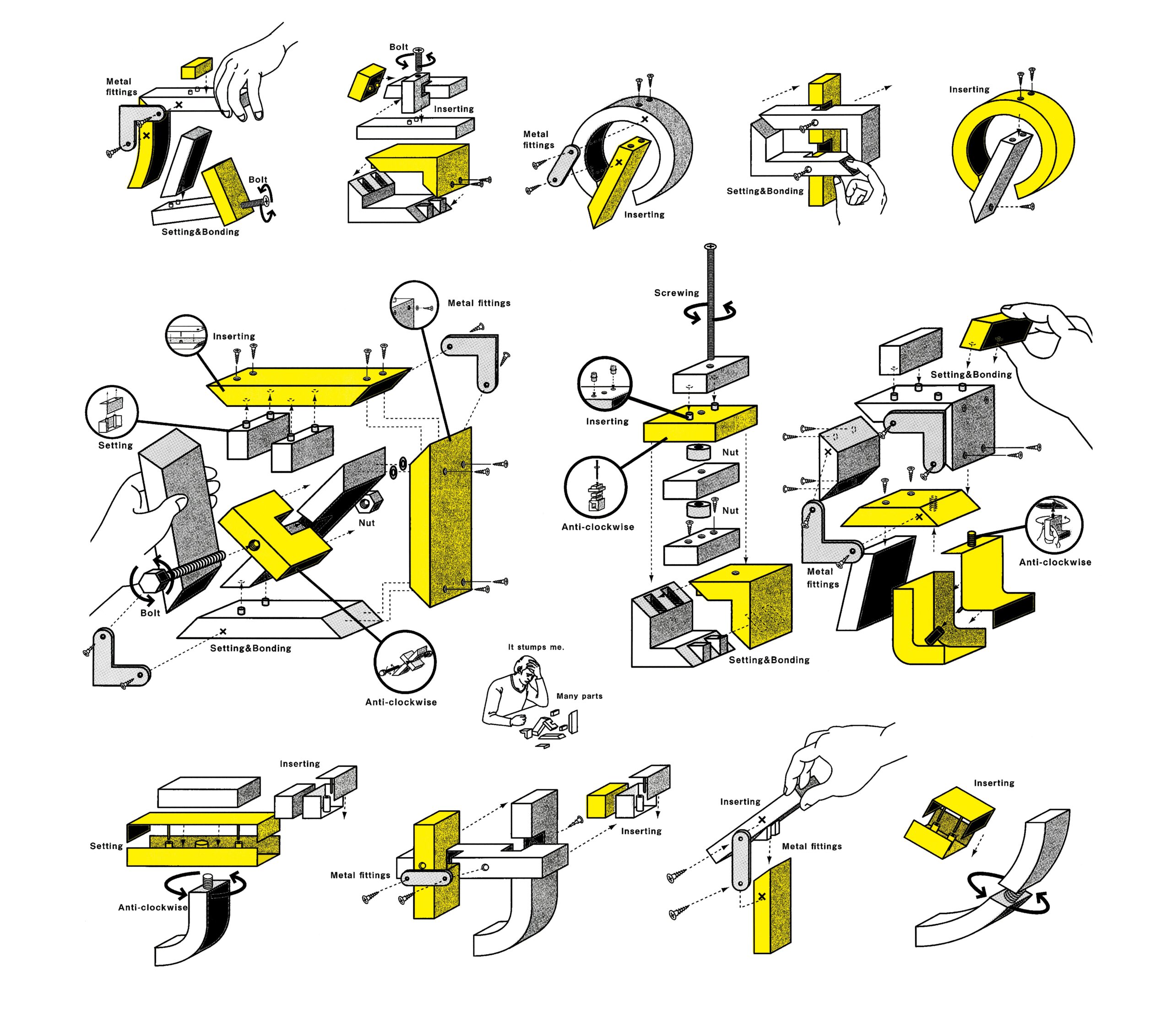 Metal fittings

Bolt

Setting&Bonding

Bolt

Inserting

Metal fittings

Inserting

Setting&Bonding

Inserting

Inserting

Metal fittings

Setting

Nut

Bolt

Setting&Bonding

Anti-clockwise

Screwing

Inserting

Nut

Nut

Anti-clockwise

Setting&Bonding

Setting&Bonding

Metal fittings

Anti-clockwise

It stumps me.

Many parts

Inserting

Setting

Anti-clockwise

Metal fittings

Inserting

Inserting

Metal fittings

Inserting